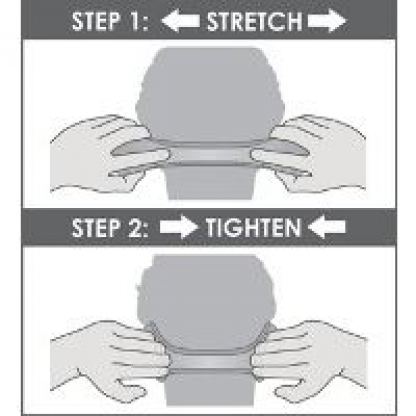 STEP 1: STRETCH

STEP 2: TIGHTEN