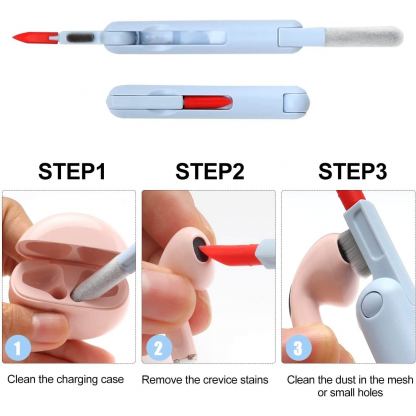 STEP1

1

Clean the charging case

STEP2

2

Remove the crevice stains

STEP3

3

Clean the dust in the mesh or small holes