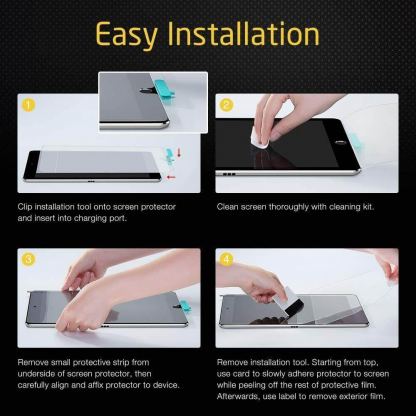 Easy Installation

1

Clip installation tool onto screen protector and insert into charging port.

2

Clean screen thoroughly with cleaning kit.

3

Remove small protective strip from underside of screen protector, then carefully align and affix protector to device.

4

Remove installation tool. Starting from top, use card to slowly adhere protector to screen while peeling off the rest of protective film. Afterwards, use label to remove exterior film.