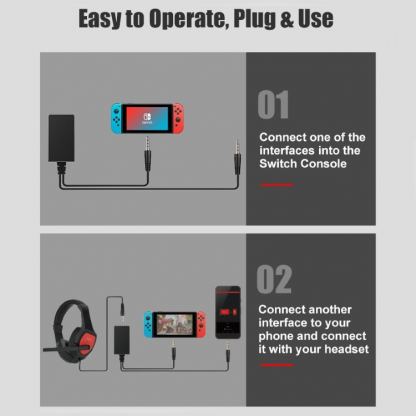 Easy to Operate, Plug & Use

01

Connect one of the interfaces into the Switch Console

02

Connect another interface to your phone and connect it with your headset