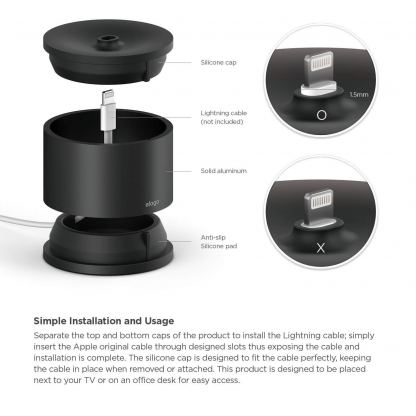 Silicone cap

Lightning cable (not included)

Solid aluminum

elago

Anti-slip Silicone pad

1.5mm

O

X

Simple Installation and Usage

Separate the top and bottom caps of the product to install the Lightning cable; simply insert the Apple original cable through designed slots thus exposing the cable and installation is complete. The silicone cap is designed to fit the cable perfectly, keeping the cable in place when removed or attached. This product is designed to be placed next to your TV or on an office desk for easy access.