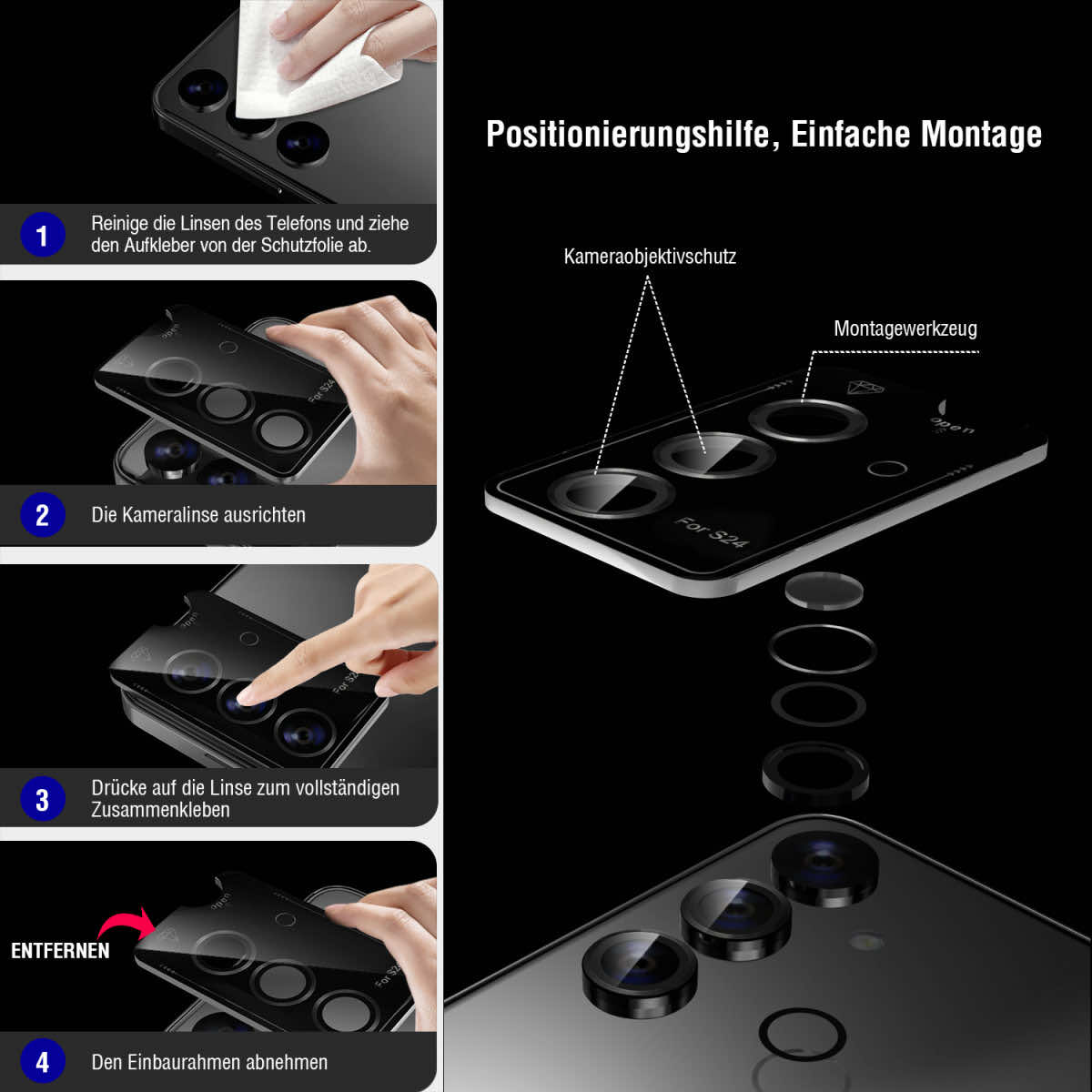 1 Reinige die Linsen des Telefons und ziehe den Aufkleber von der Schutzfolie ab.

open
For S24

2 Die Kameralinse ausrichten

open
For S24

3 Drücke auf die Linse zum vollständigen Zusammenkleben

ENTFERNEN
open
For S24

4 Den Einbaurahmen abnehmen

Positionierungshilfe, Einfache Montage

Kameraobjektivschutz

Montagewerkzeug

open

For S24