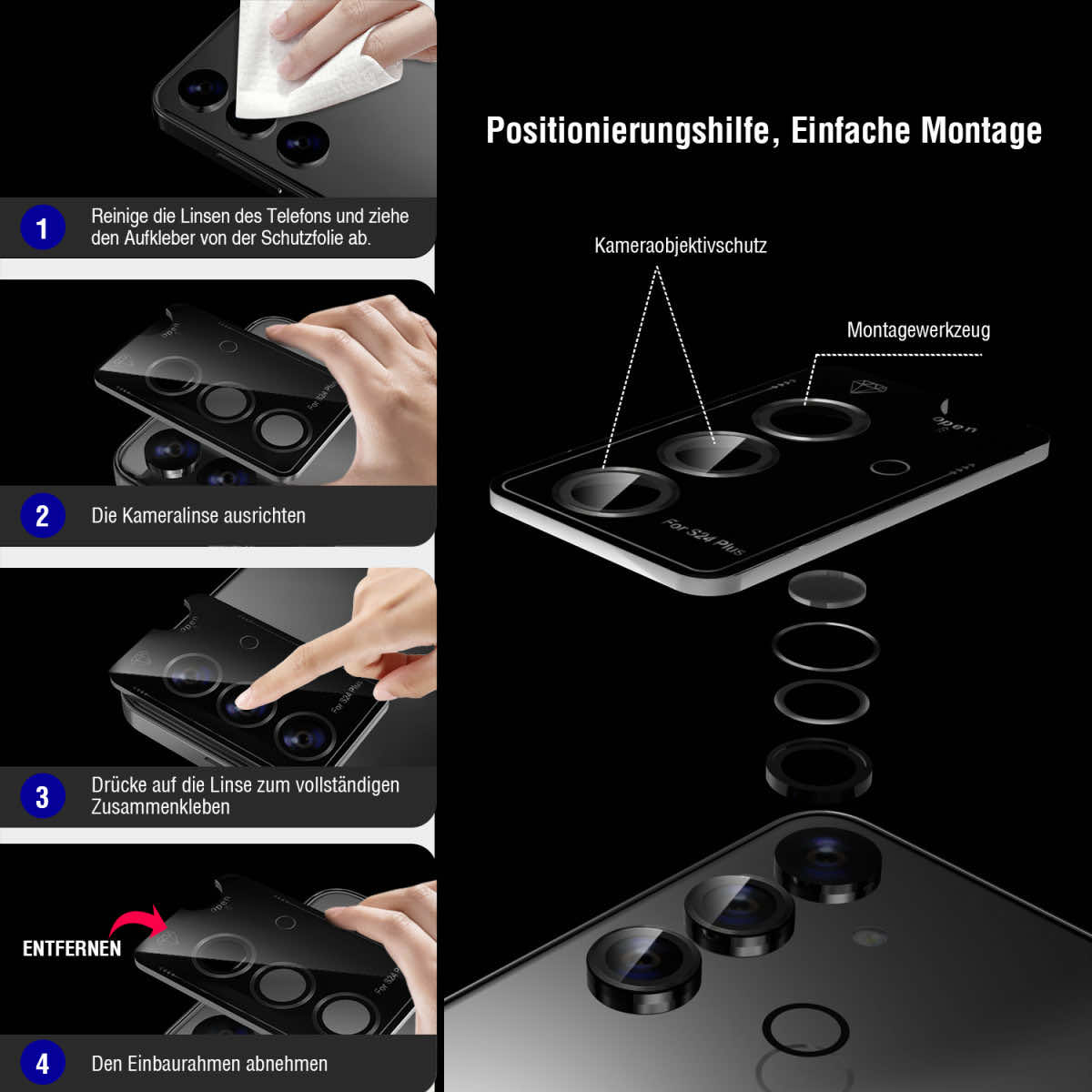 1 Reinige die Linsen des Telefons und ziehe den Aufkleber von der Schutzfolie ab.

open

For S24 Plus

2 Die Kameralinse ausrichten

open

For S24 Plus

3 Drücke auf die Linse zum vollständigen Zusammenkleben

ENTFERNEN

open

For S24 Plus

4 Den Einbaurahmen abnehmen

Positionierungshilfe, Einfache Montage

Kameraobjektivschutz

Montagewerkzeug

open

For S24 Plus