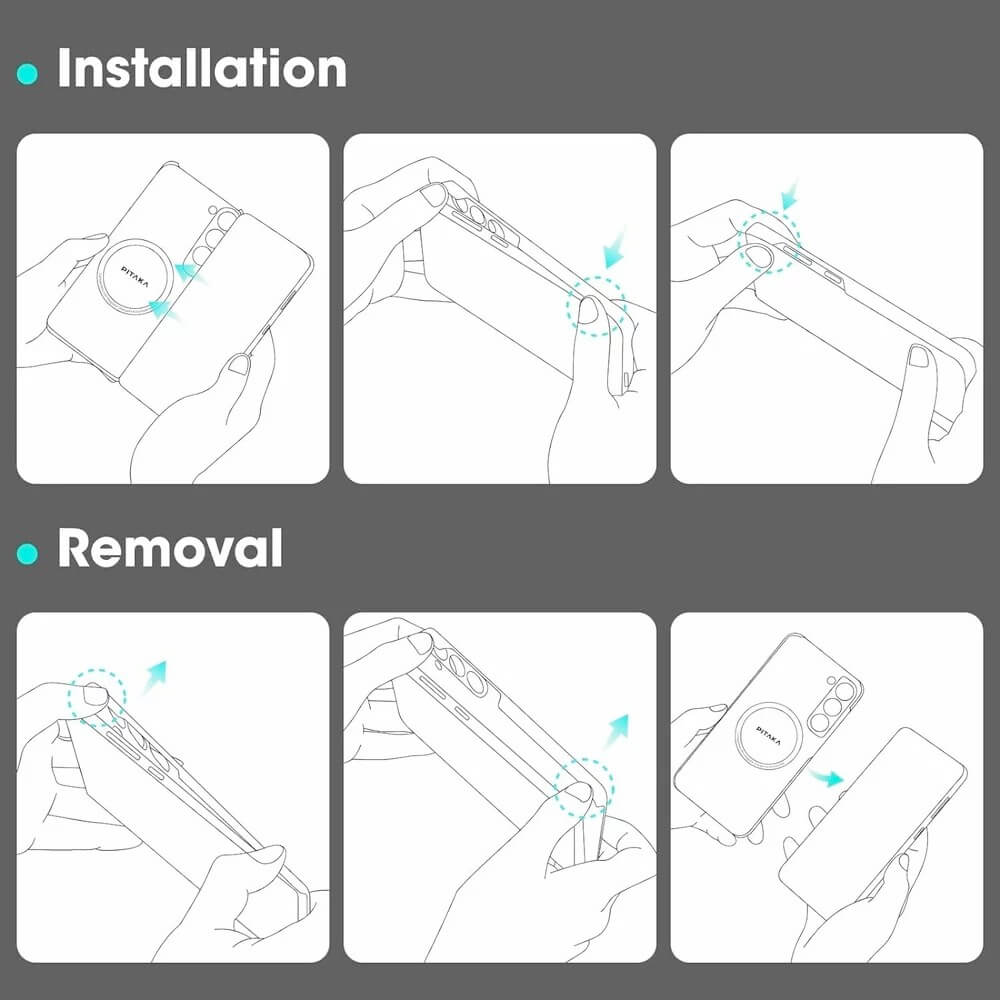 Installation

PITAKA

Removal

PITAKA