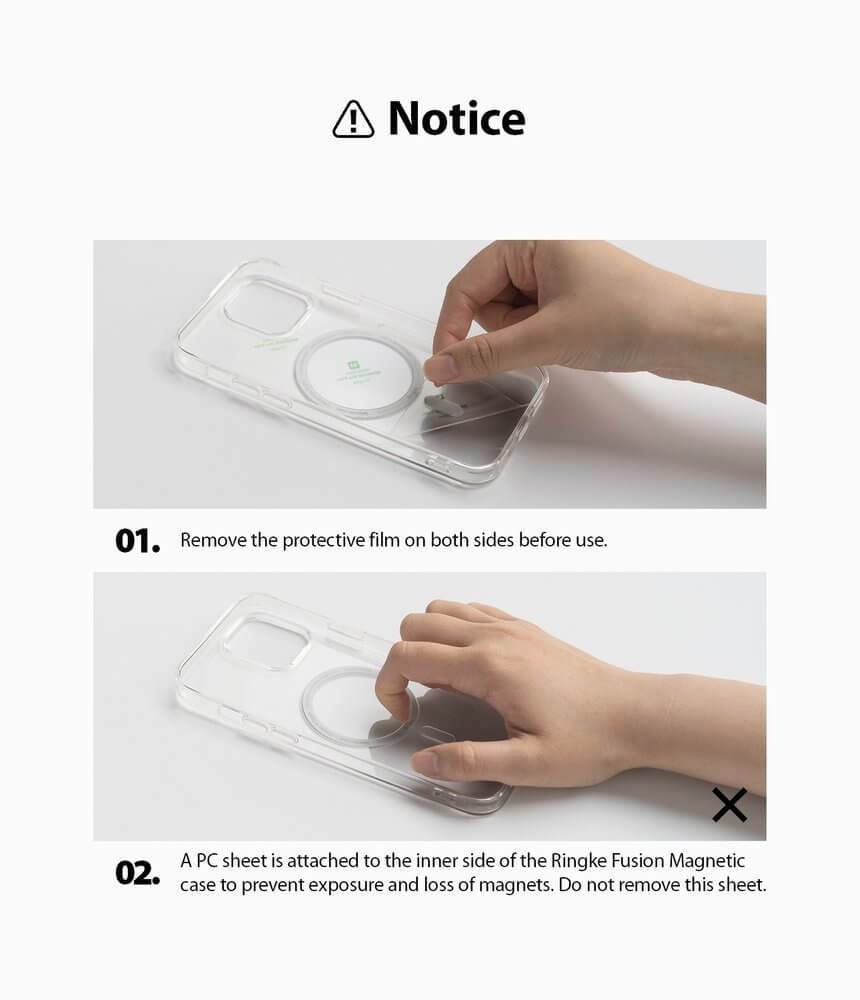 Notice

01. Remove the protective film on both sides before use.

02. A PC sheet is attached to the inner side of the Ringke Fusion Magnetic case to prevent exposure and loss of magnets. Do not remove this sheet.