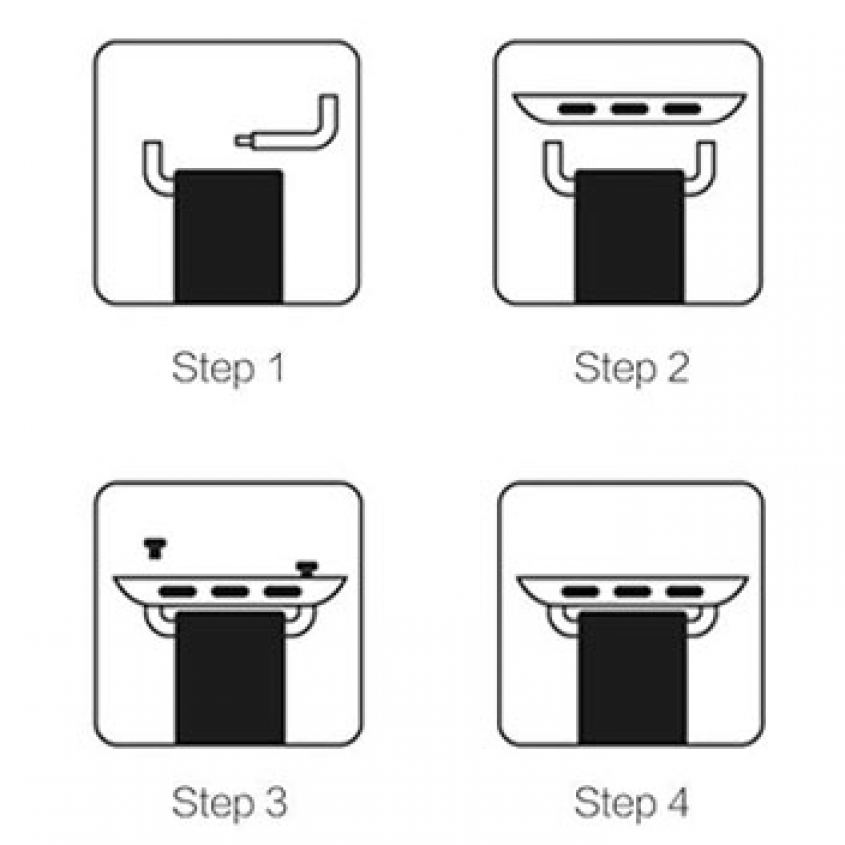 Step 1

Step 2

Step 3

Step 4